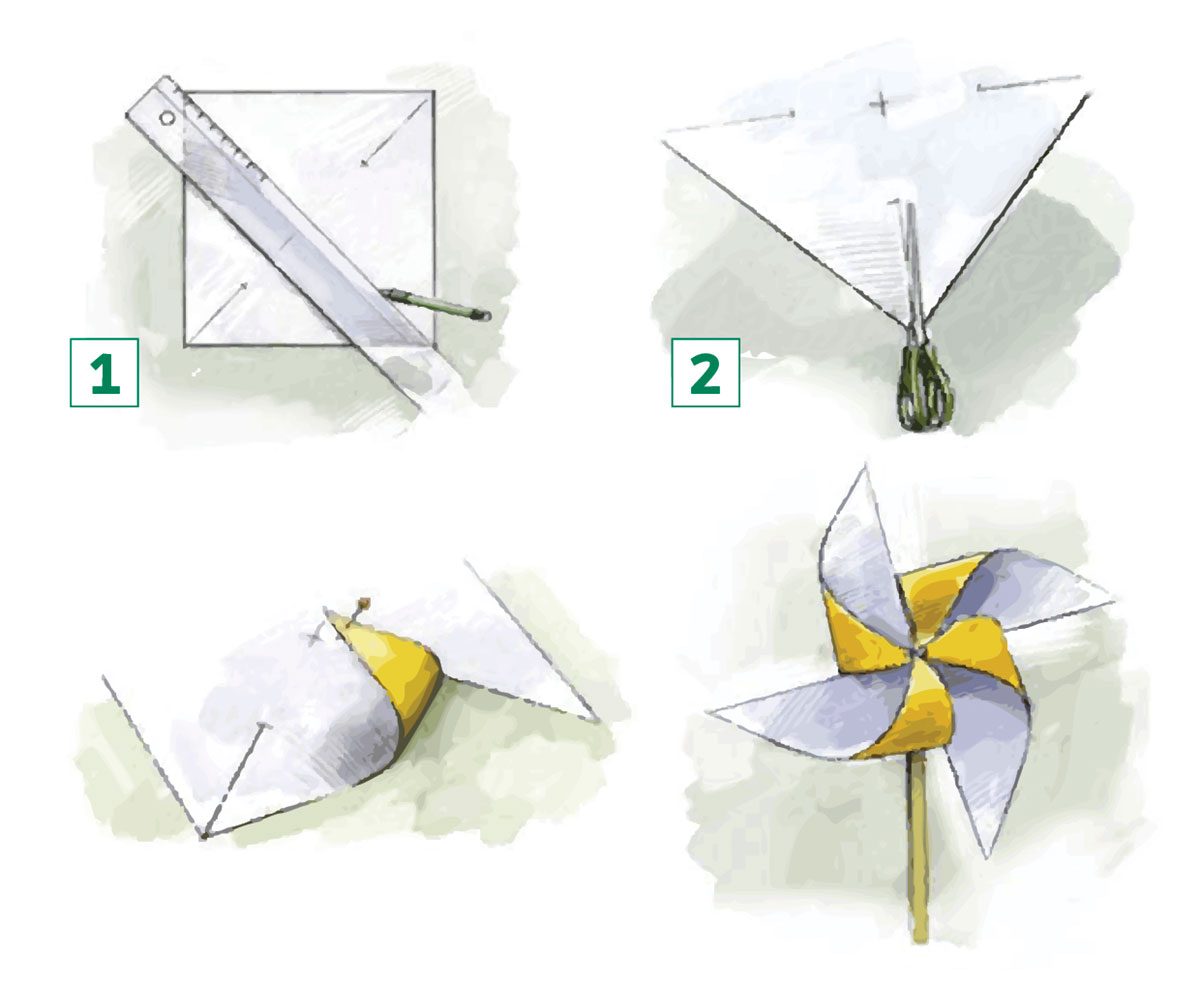 1

2